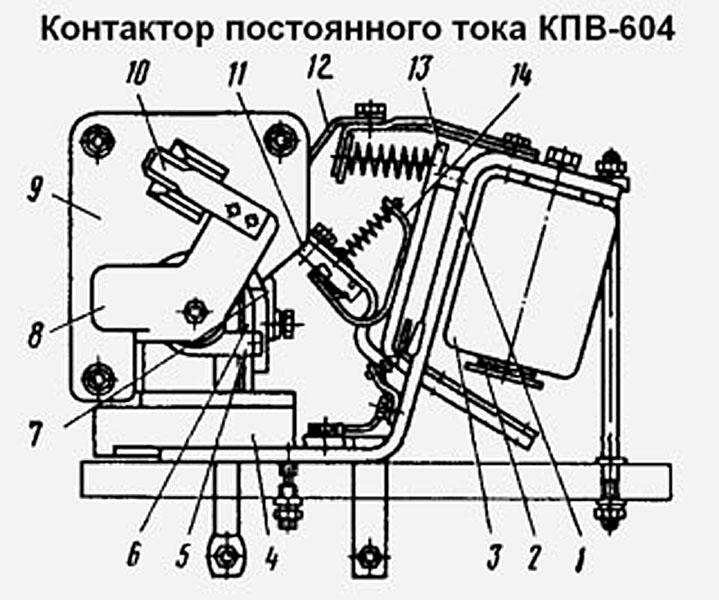 Контактор постоянного тока КПВ-604

10
11
12
13
14
9
8
7
6
5
4
3
2
1